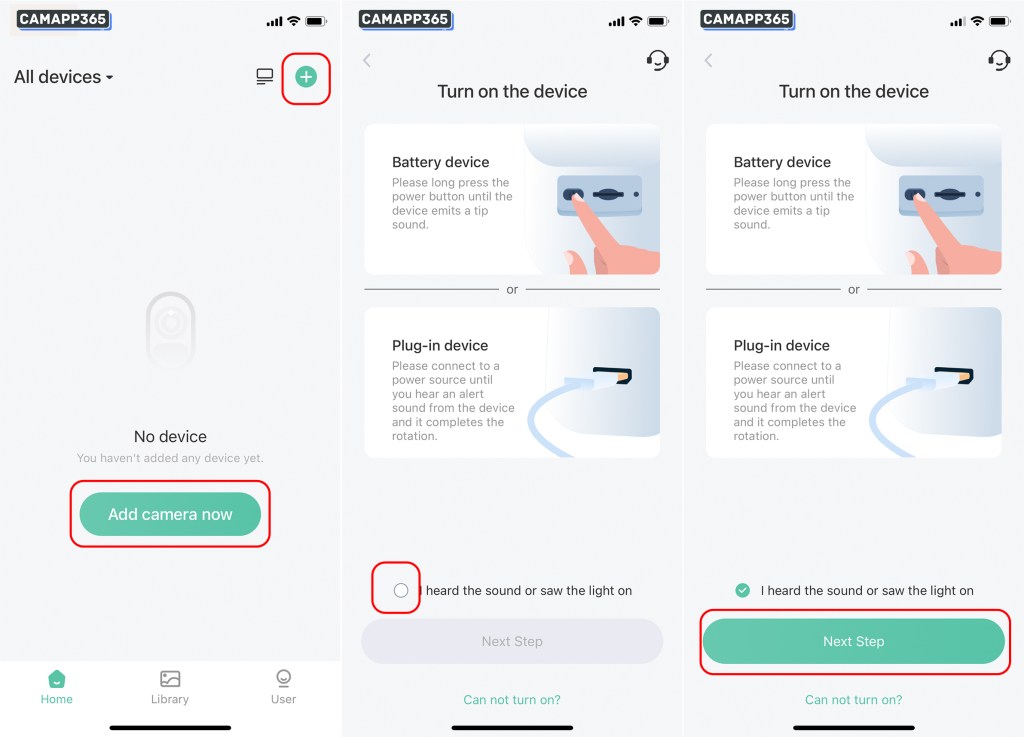 CAMAPP365

All devices

No device

You haven't added any device yet.

Add camera now

Home Library User

CAMAPP365

Turn on the device

Battery device

Please long press the power button until the device emits a tip sound.

or

Plug-in device

Please connect to a power source until you hear an alert sound from the device and it completes the rotation.

I heard the sound or saw the light on

Next Step

Can not turn on?

CAMAPP365

Turn on the device

Battery device

Please long press the power button until the device emits a tip sound.

or

Plug-in device

Please connect to a power source until you hear an alert sound from the device and it completes the rotation.

I heard the sound or saw the light on

Next Step

Can not turn on?