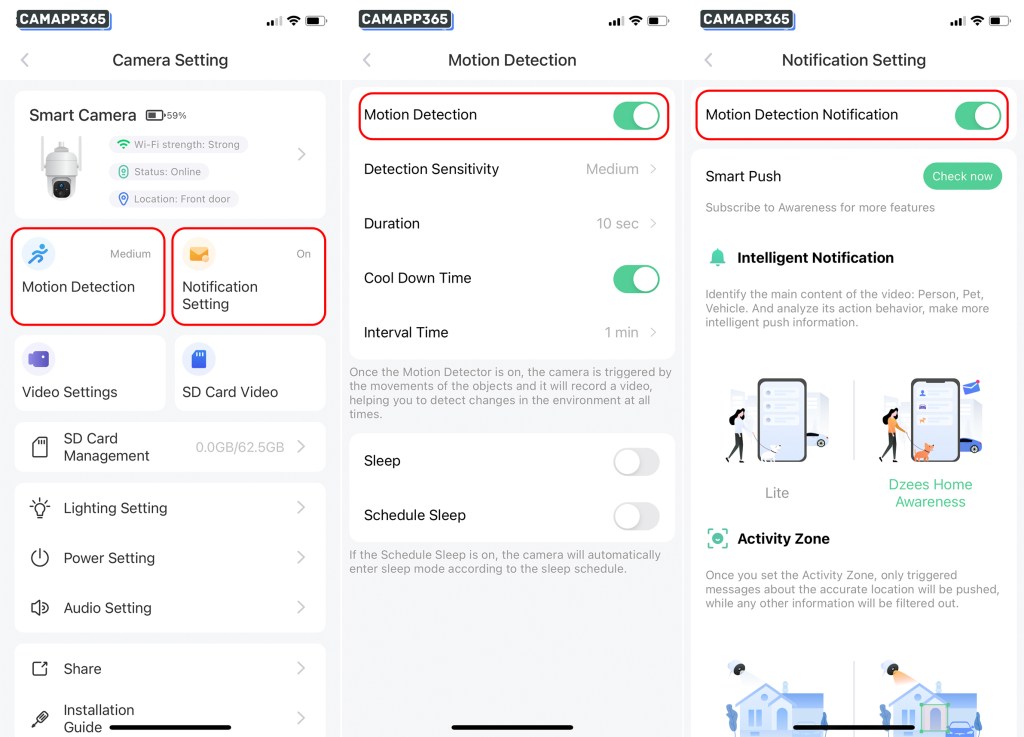 CAMAPP365

Camera Setting

Smart Camera 59%

Wi-Fi strength: Strong
Status: Online
Location: Front door

Medium
Motion Detection

On
Notification Setting

Video Settings

SD Card Video

SD Card Management 0.0GB/62.5GB

Lighting Setting

Power Setting

Audio Setting

Share

Installation Guide

CAMAPP365

Motion Detection

Motion Detection

Detection Sensitivity Medium

Duration 10 sec

Cool Down Time

Interval Time 1 min

Once the Motion Detector is on, the camera is triggered by the movements of the objects and it will record a video, helping you to detect changes in the environment at all times.

Sleep

Schedule Sleep

If the Schedule Sleep is on, the camera will automatically enter sleep mode according to the sleep schedule.

CAMAPP365

Notification Setting

Motion Detection Notification

Smart Push Check now

Subscribe to Awareness for more features

Intelligent Notification

Identify the main content of the video: Person, Pet, Vehicle. And analyze its action behavior, make more intelligent push information.

Lite

Dzees Home Awareness

Activity Zone

Once you set the Activity Zone, only triggered messages about the accurate location will be pushed, while any other information will be filtered out.