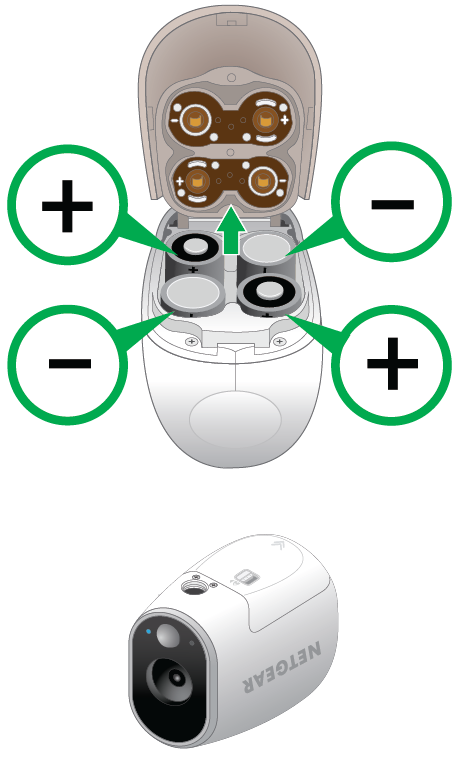 +
−
−
+
NETGEAR