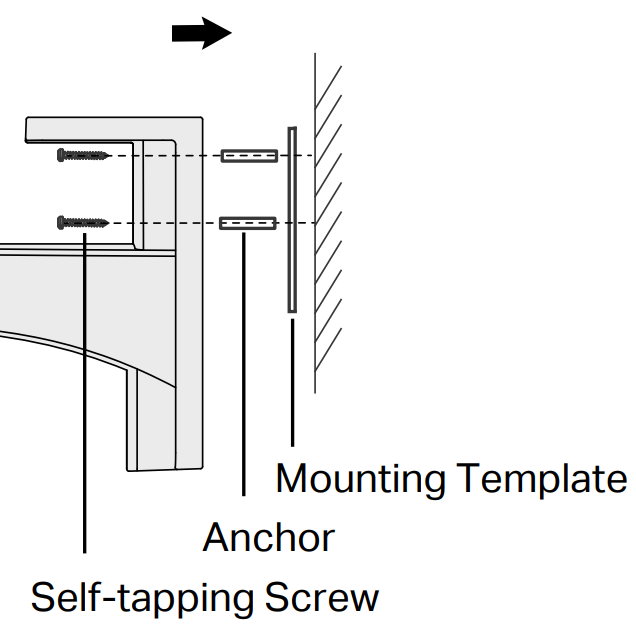 Mounting Template

Anchor

Self-tapping Screw