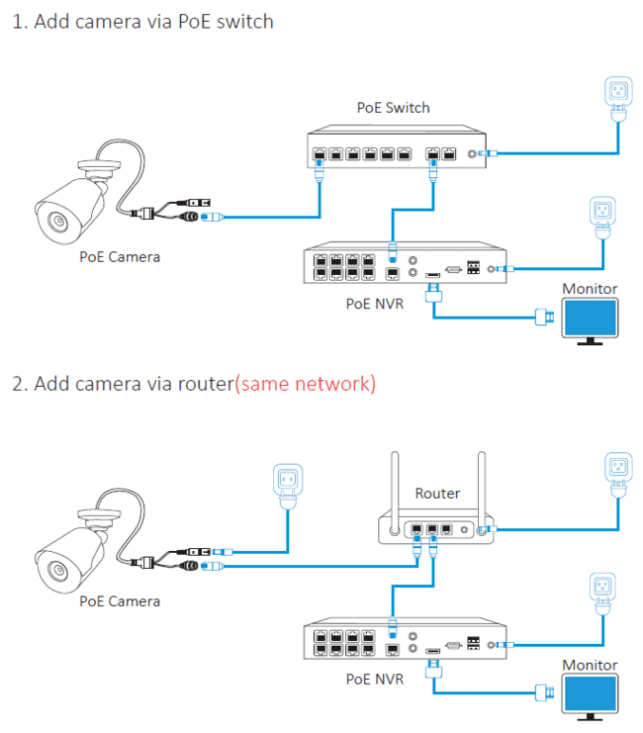 1. Add camera via PoE switch

PoE Switch

PoE Camera

PoE NVR

Monitor

2. Add camera via router(same network)

Router

PoE Camera

PoE NVR

Monitor