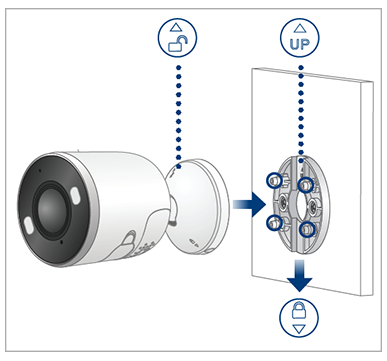 UP