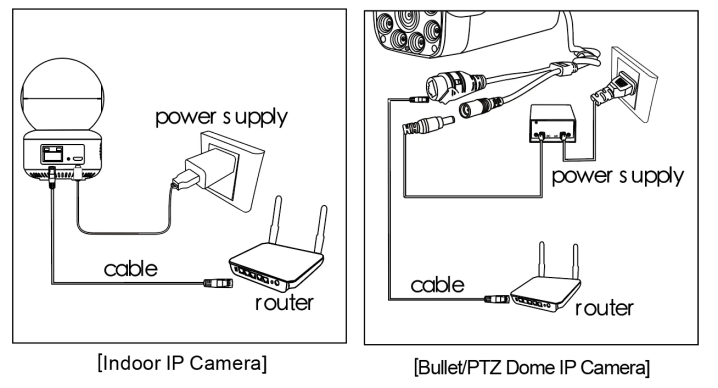 power supply

cable

router

[Indoor IP Camera]

power supply

cable

router

[Bullet/PTZ Dome IP Camera]