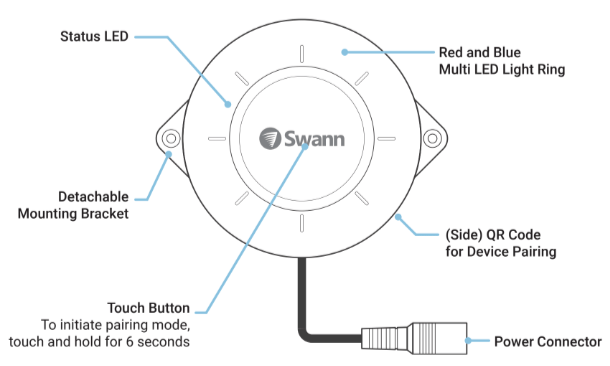 Status LED

Red and Blue
Multi LED Light Ring

Swann

Detachable
Mounting Bracket

(Side) QR Code
for Device Pairing

Touch Button
To initiate pairing mode,
touch and hold for 6 seconds

Power Connector