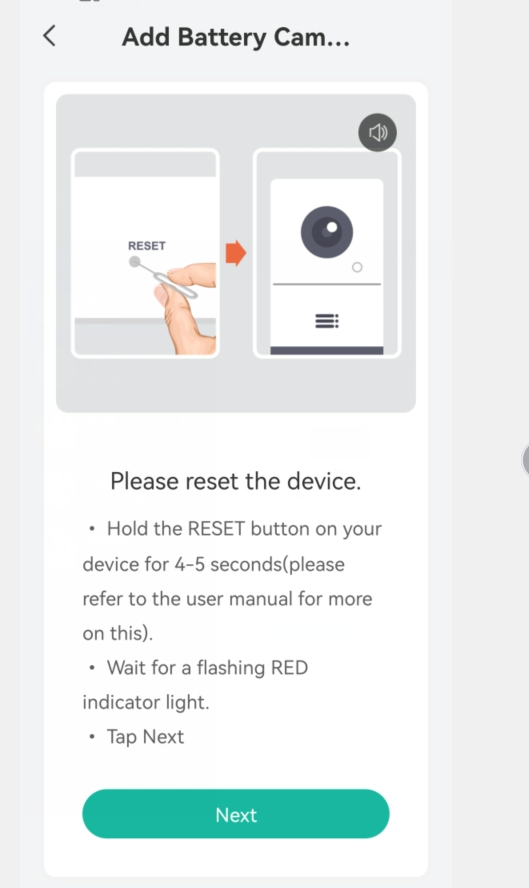 Add Battery Cam...

RESET

Please reset the device.

• Hold the RESET button on your device for 4-5 seconds(please refer to the user manual for more on this).
• Wait for a flashing RED indicator light.
• Tap Next

Next