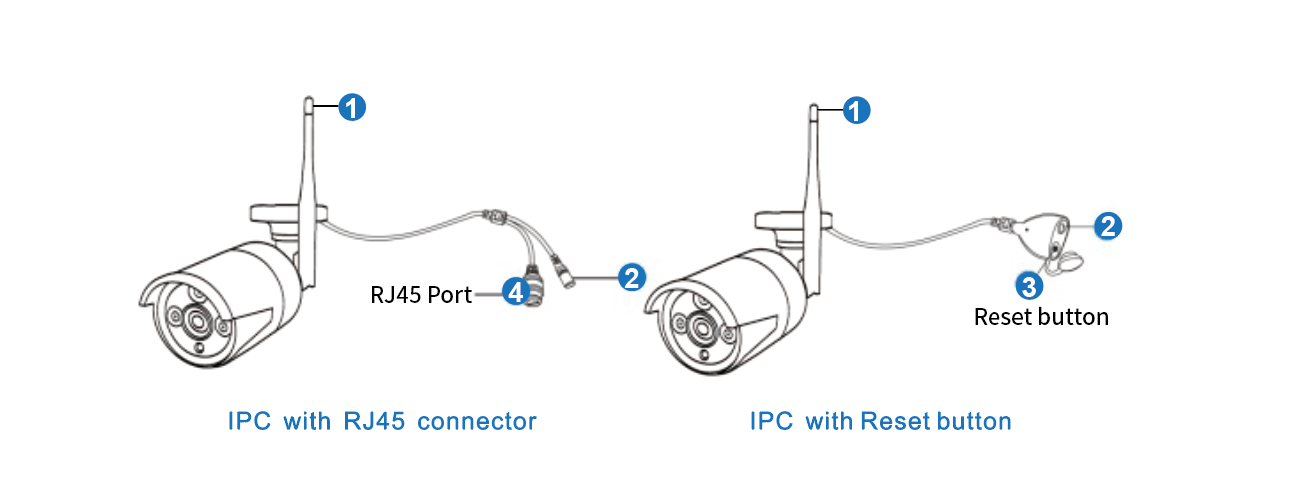 1
RJ45 Port 4
2
IPC with RJ45 connector

1
2
3
Reset button
IPC with Reset button